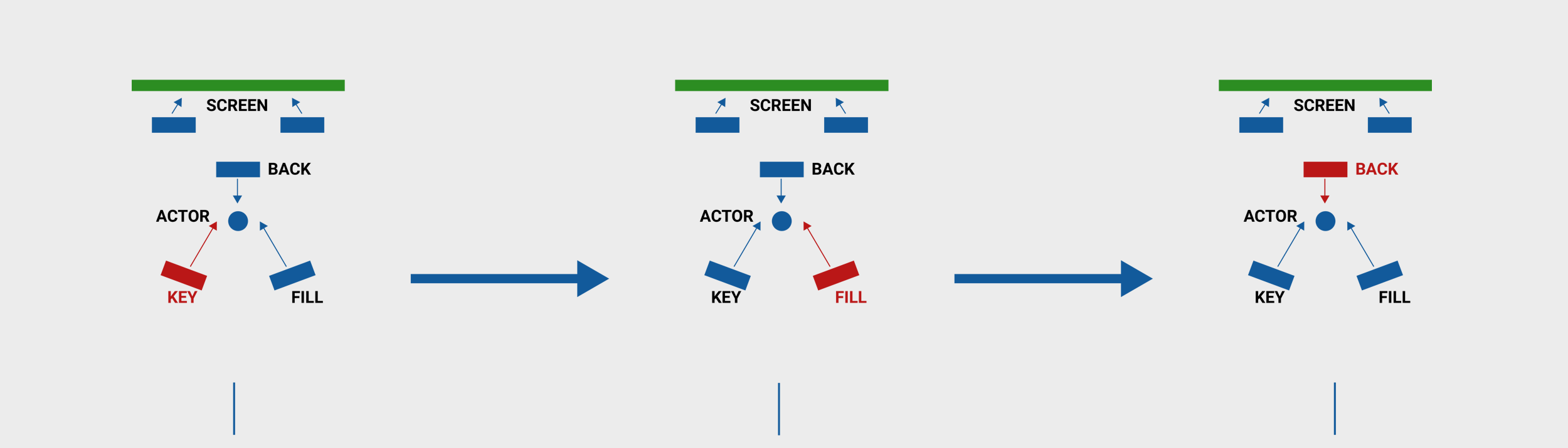 SCREEN
BACK
ACTOR
KEY
FILL

SCREEN
BACK
ACTOR
KEY
FILL

SCREEN
BACK
ACTOR
KEY
FILL